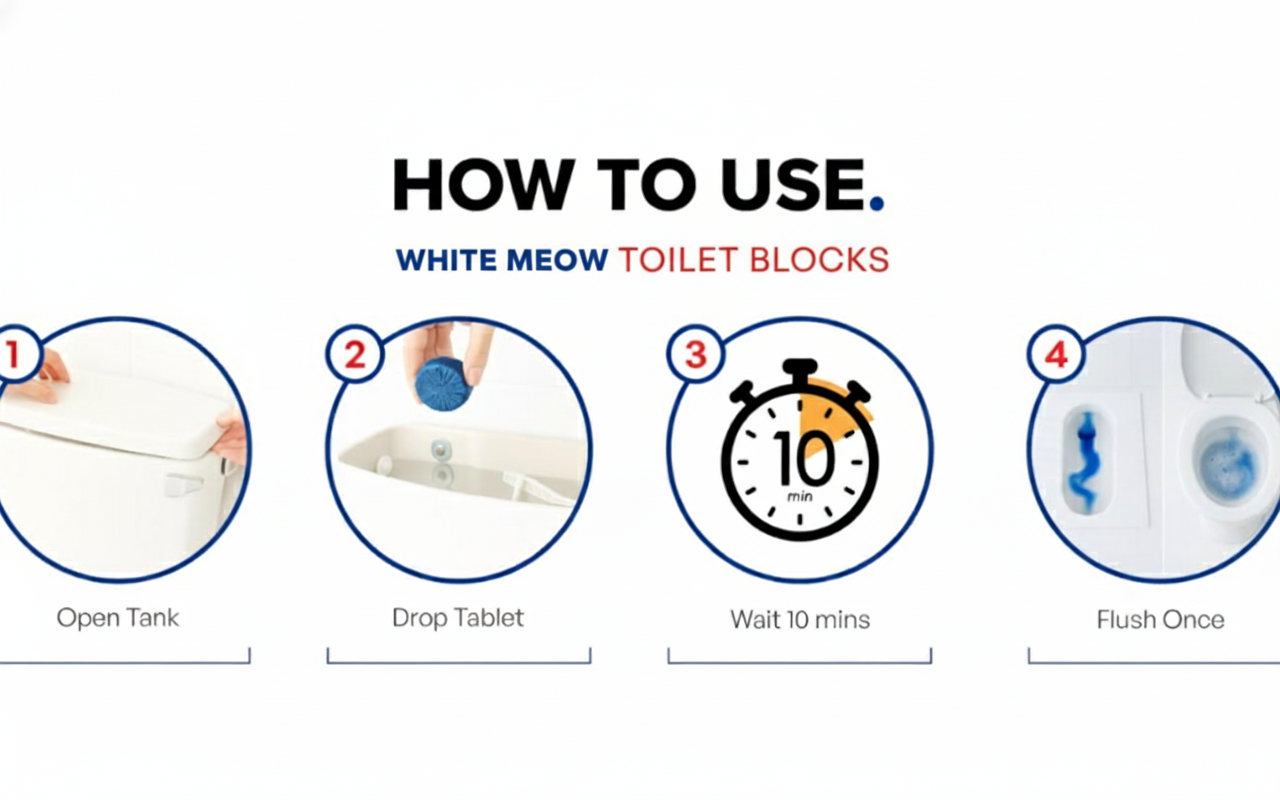 HOW TO USE.

WHITE MEOW TOILET BLOCKS

1
Open Tank

2
Drop Tablet

3
10
min
Wait 10 mins

4
Flush Once