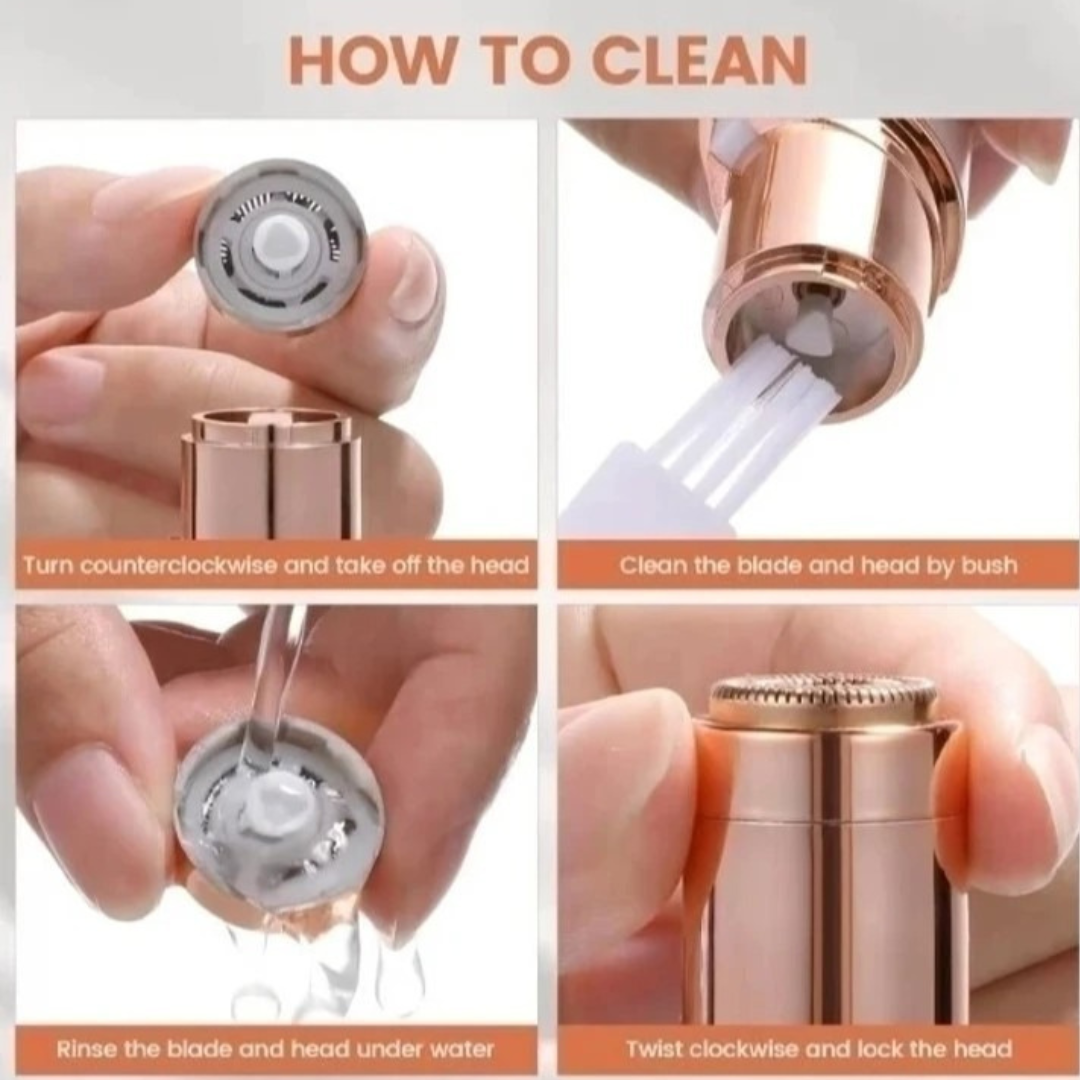 HOW TO CLEAN

Turn counterclockwise and take off the head

Clean the blade and head by bush

Rinse the blade and head under water

Twist clockwise and lock the head