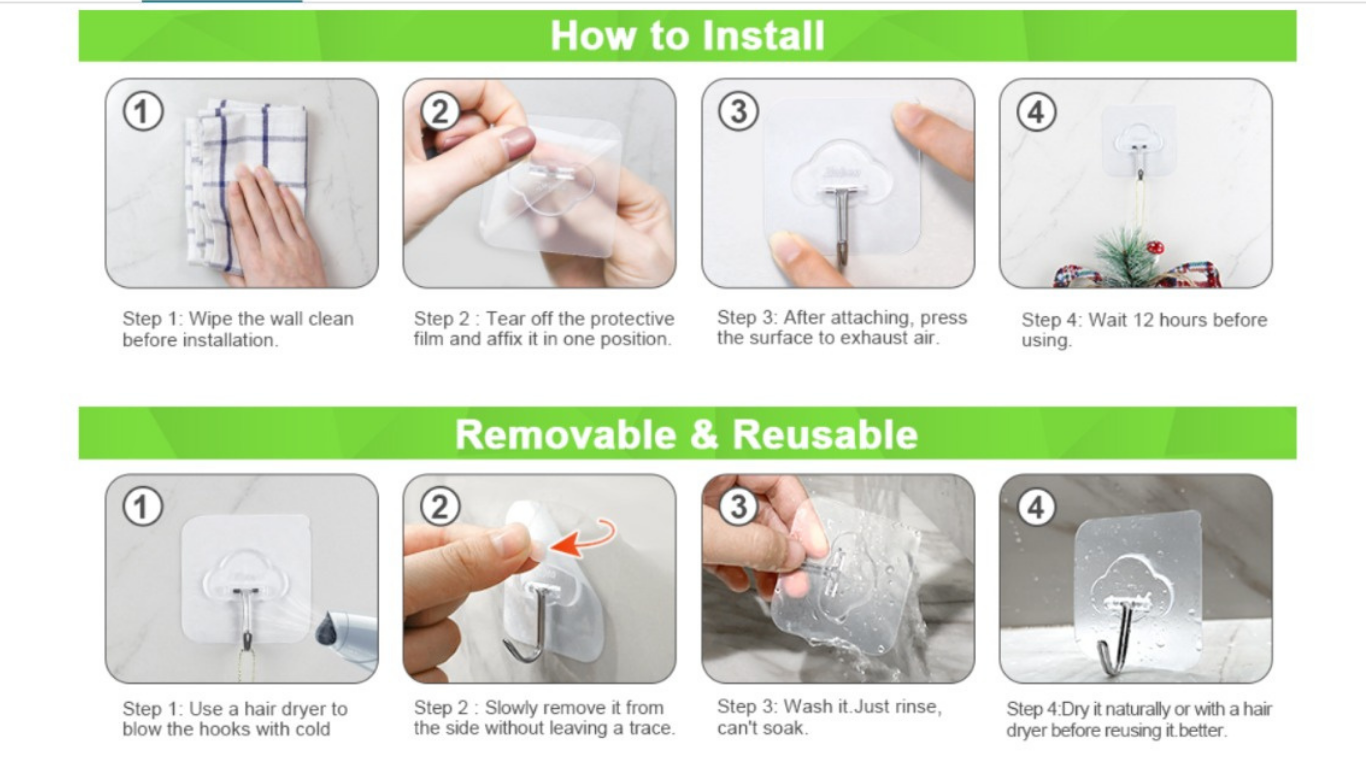 How to Install

1

Step 1: Wipe the wall clean before installation.

2

Step 2 : Tear off the protective film and affix it in one position.

3

Step 3: After attaching, press the surface to exhaust air.

4

Step 4: Wait 12 hours before using.

Removable & Reusable

1

Step 1: Use a hair dryer to blow the hooks with cold

2

Step 2 : Slowly remove it from the side without leaving a trace.

3

Step 3: Wash it.Just rinse, can't soak.

4

Step 4:Dry it naturally or with a hair dryer before reusing it.better.