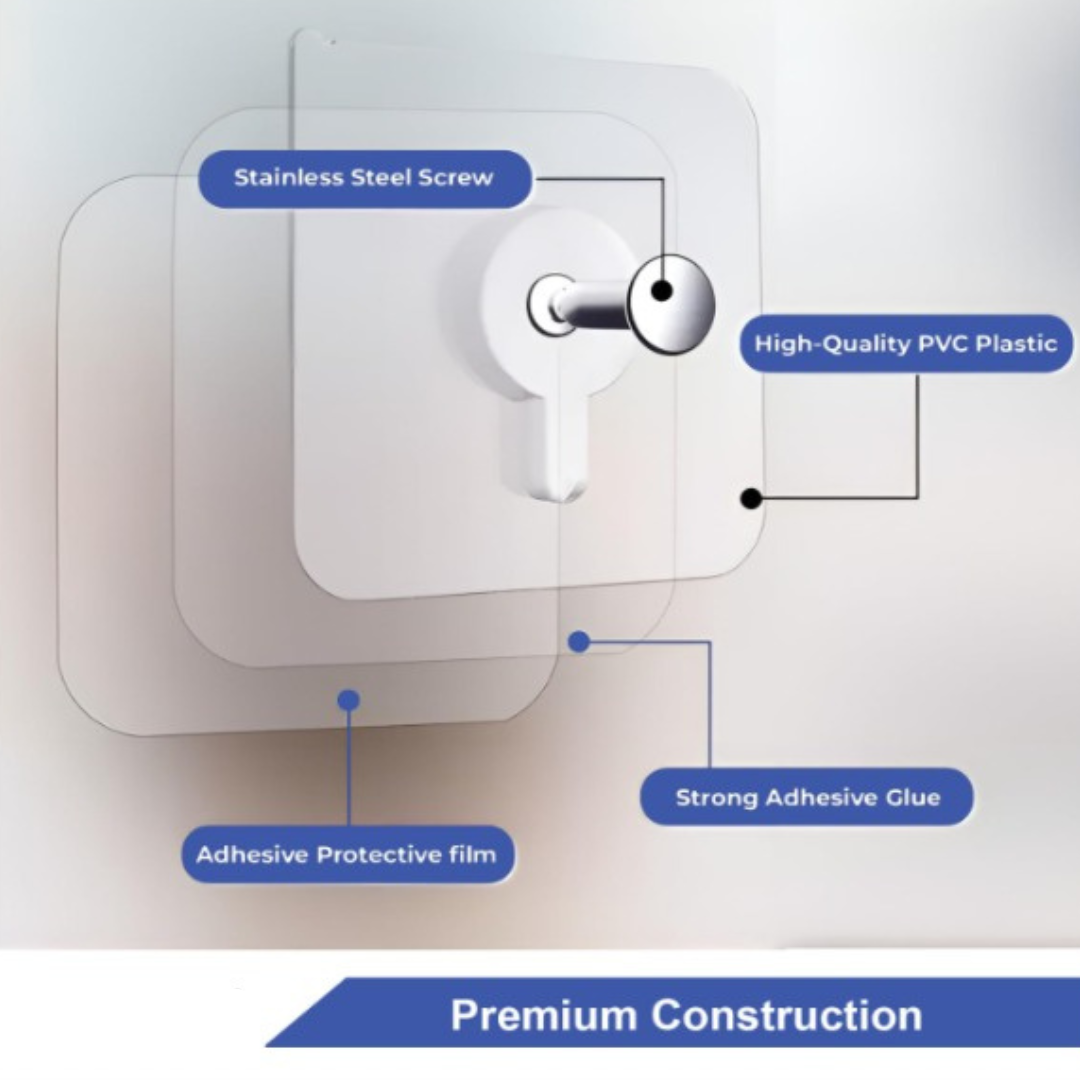 Stainless Steel Screw

High-Quality PVC Plastic

Strong Adhesive Glue

Adhesive Protective film

Premium Construction