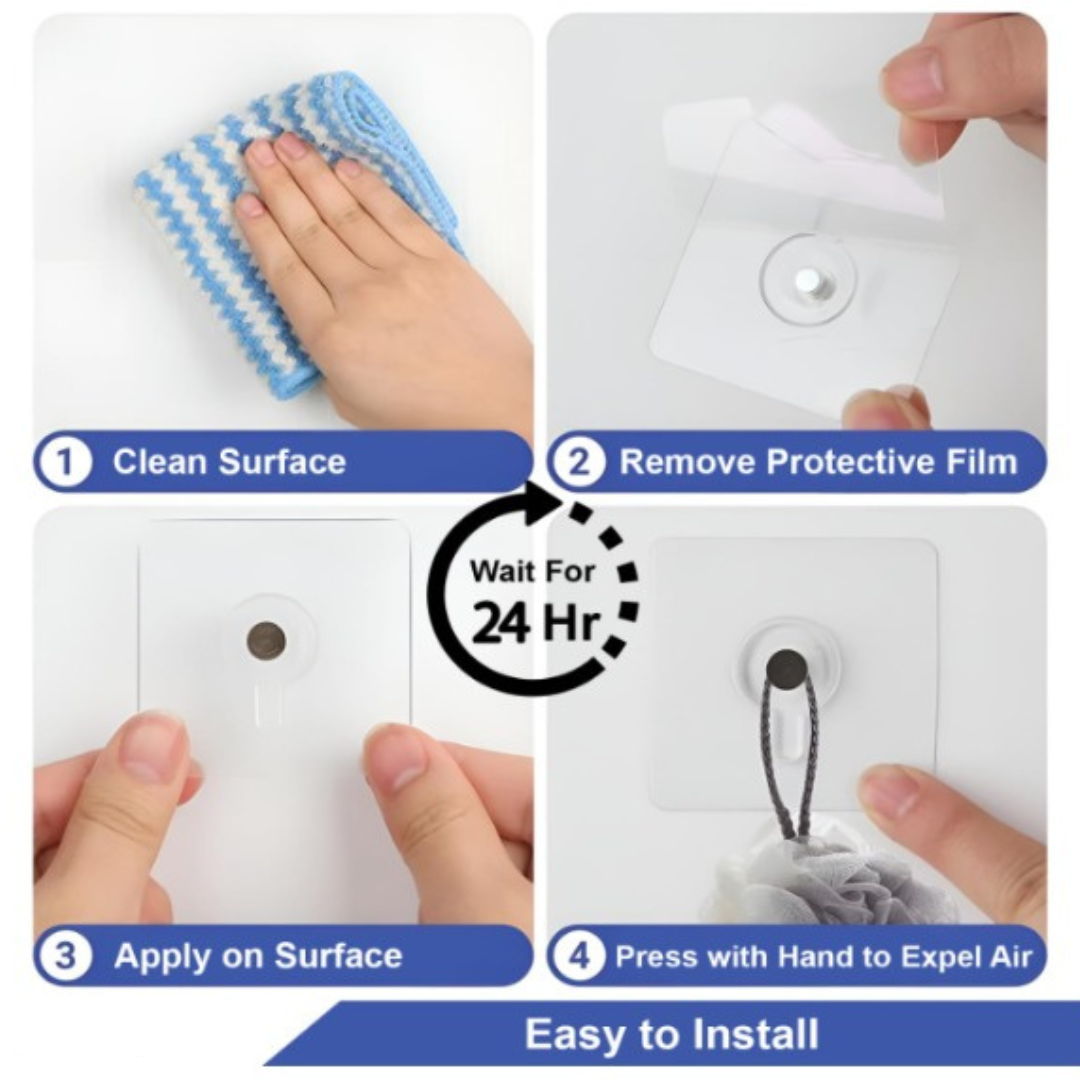 1 Clean Surface

2 Remove Protective Film

Wait For
24 Hr

3 Apply on Surface

4 Press with Hand to Expel Air

Easy to Install