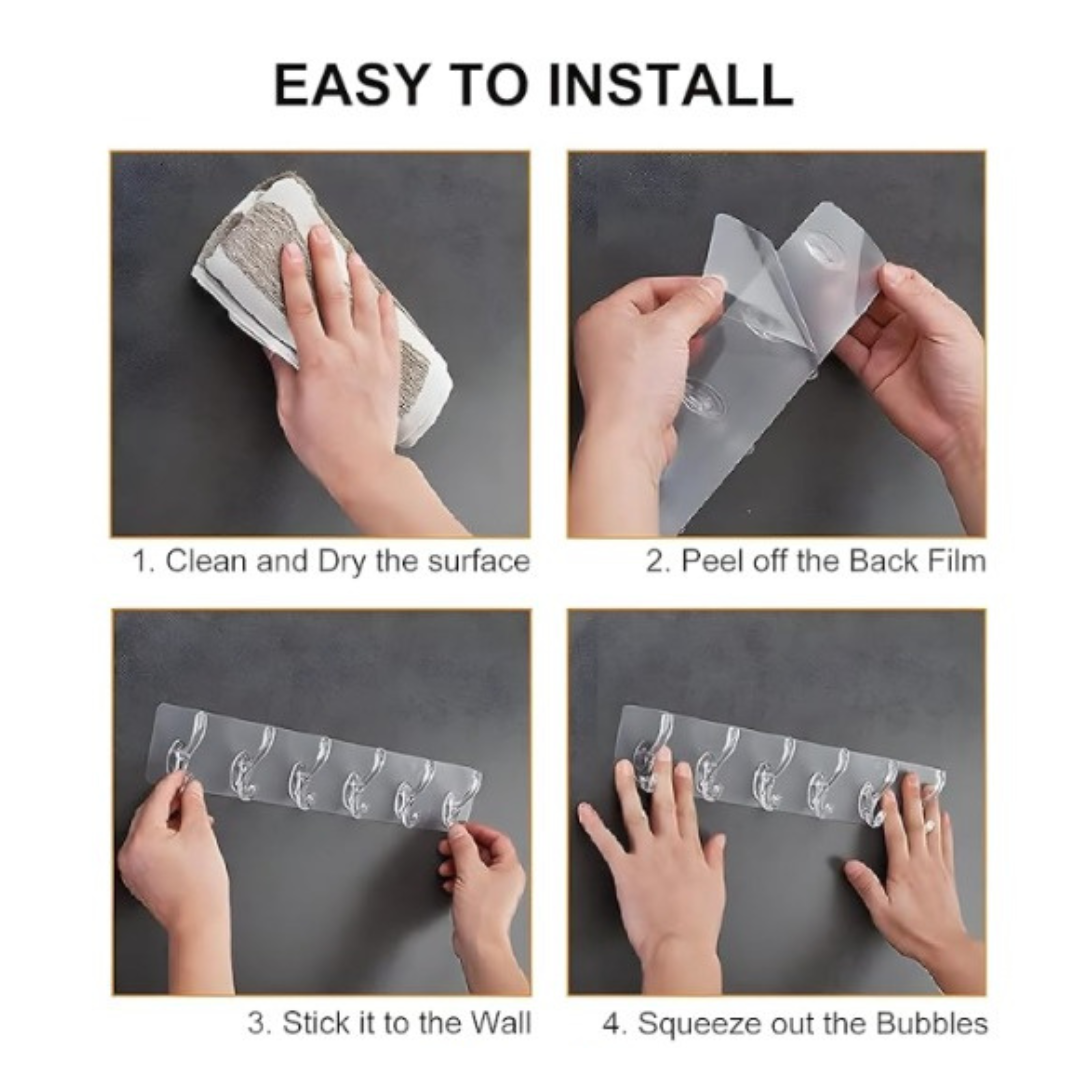 EASY TO INSTALL

1. Clean and Dry the surface

2. Peel off the Back Film

3. Stick it to the Wall

4. Squeeze out the Bubbles