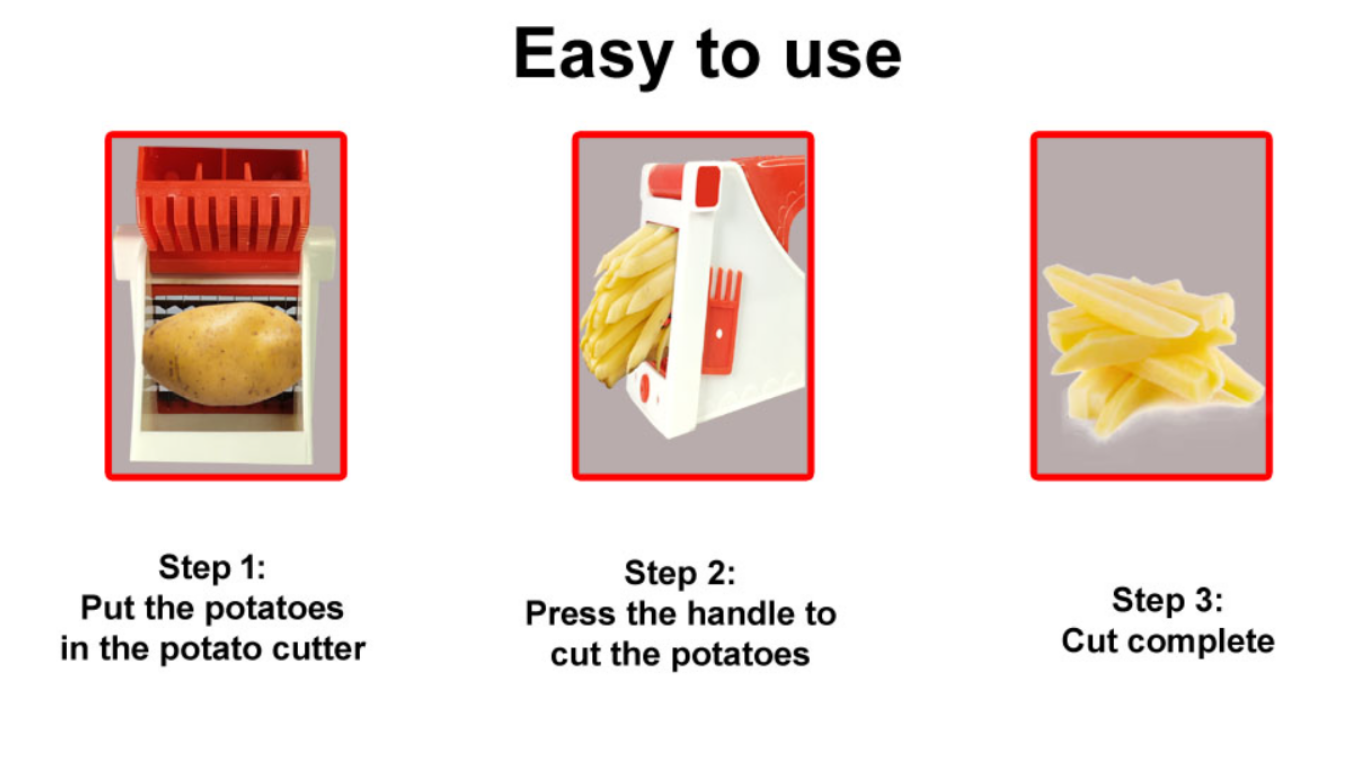 Easy to use

Step 1:
Put the potatoes in the potato cutter

Step 2:
Press the handle to cut the potatoes

Step 3:
Cut complete