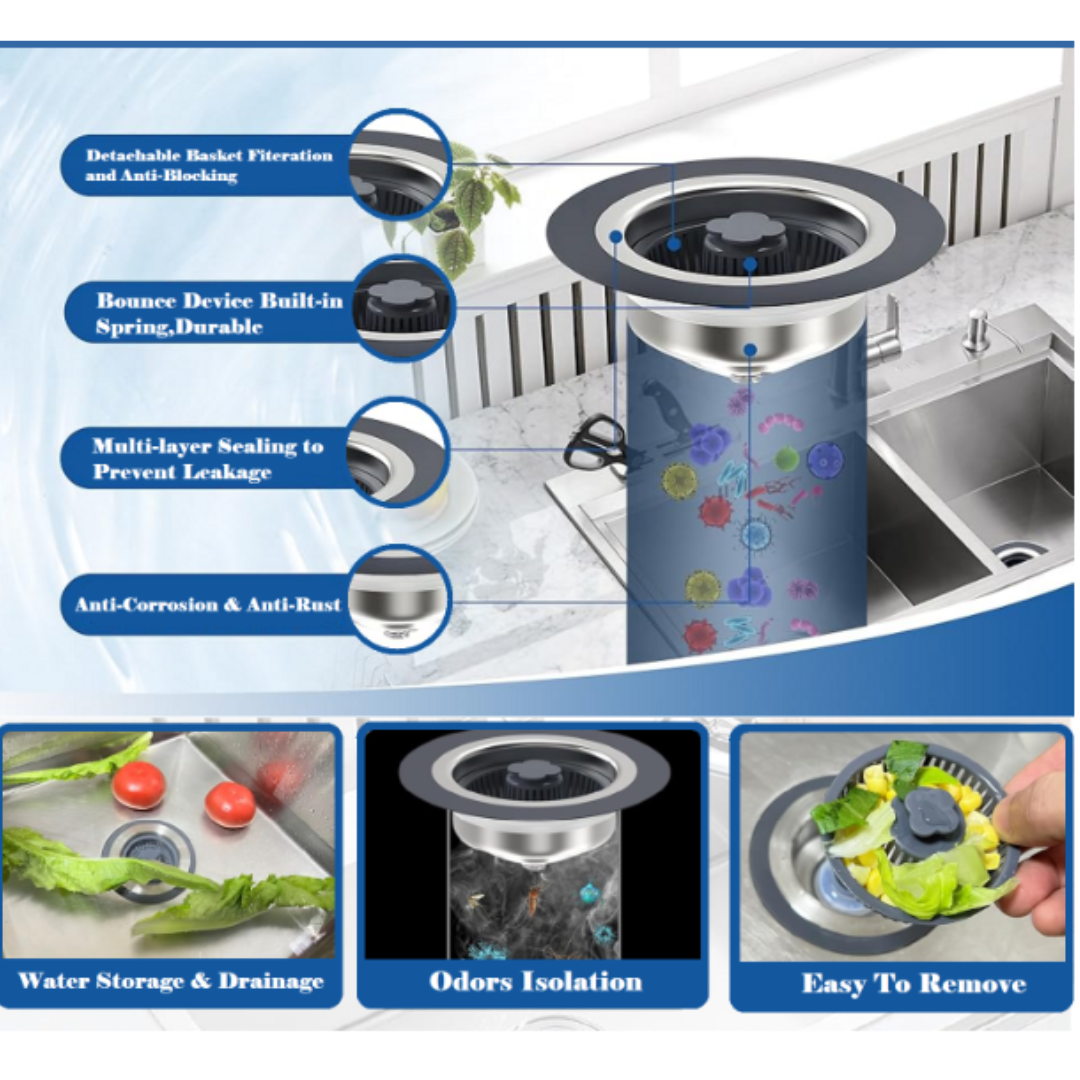 Detachable Basket Fiteration and Anti-Blocking

Bounce Device Built-in Spring,Durable

Multi-layer Sealing to Prevent Leakage

Anti-Corrosion & Anti-Rust

Water Storage & Drainage

Odors Isolation

Easy To Remove