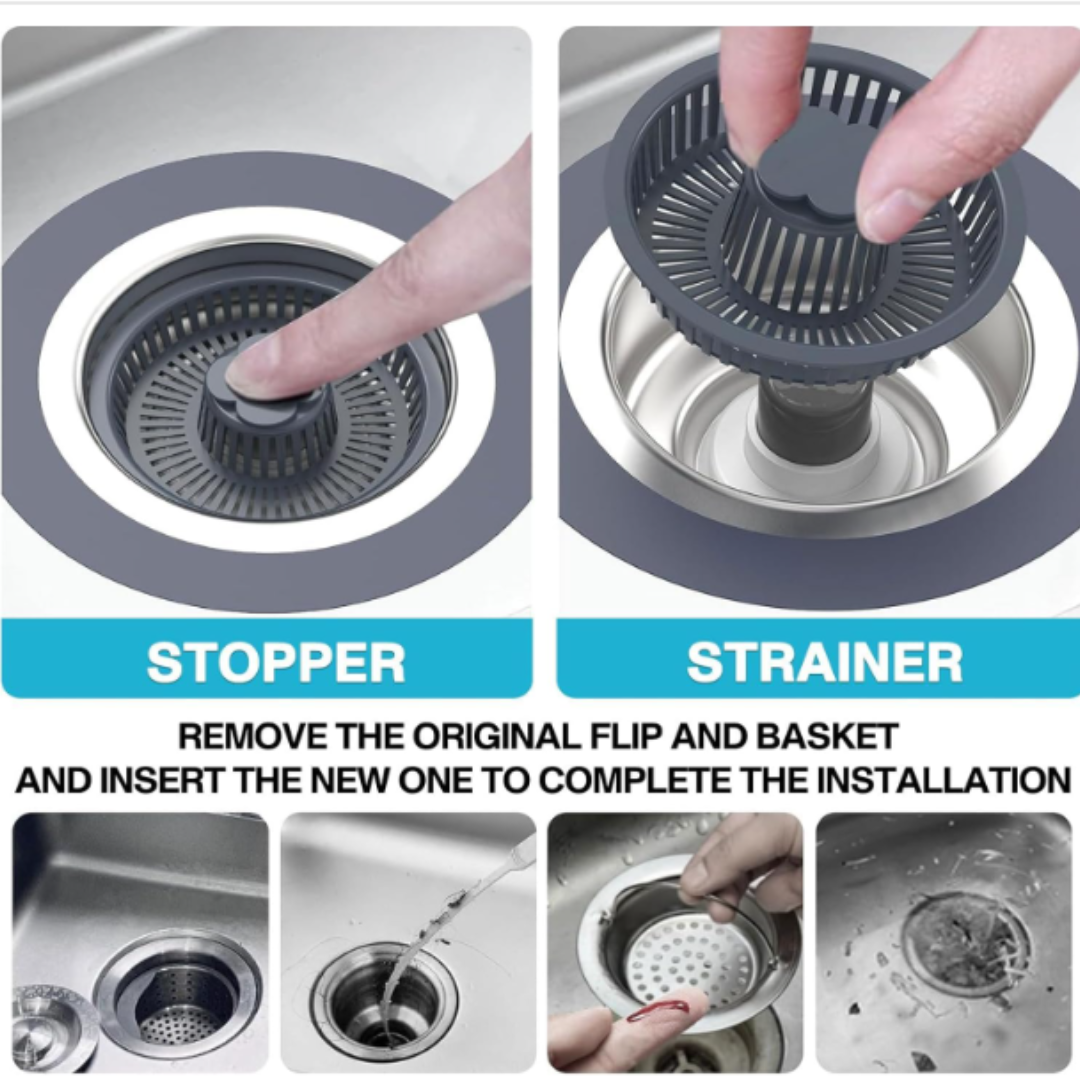 STOPPER

STRAINER

REMOVE THE ORIGINAL FLIP AND BASKET
AND INSERT THE NEW ONE TO COMPLETE THE INSTALLATION