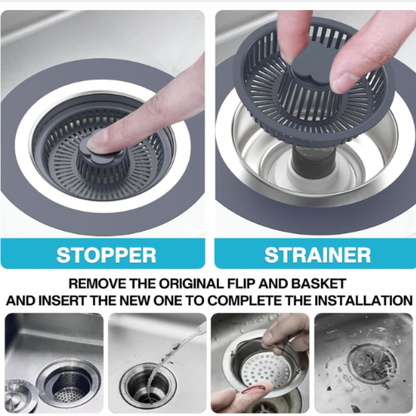 STOPPER

STRAINER

REMOVE THE ORIGINAL FLIP AND BASKET AND INSERT THE NEW ONE TO COMPLETE THE INSTALLATION