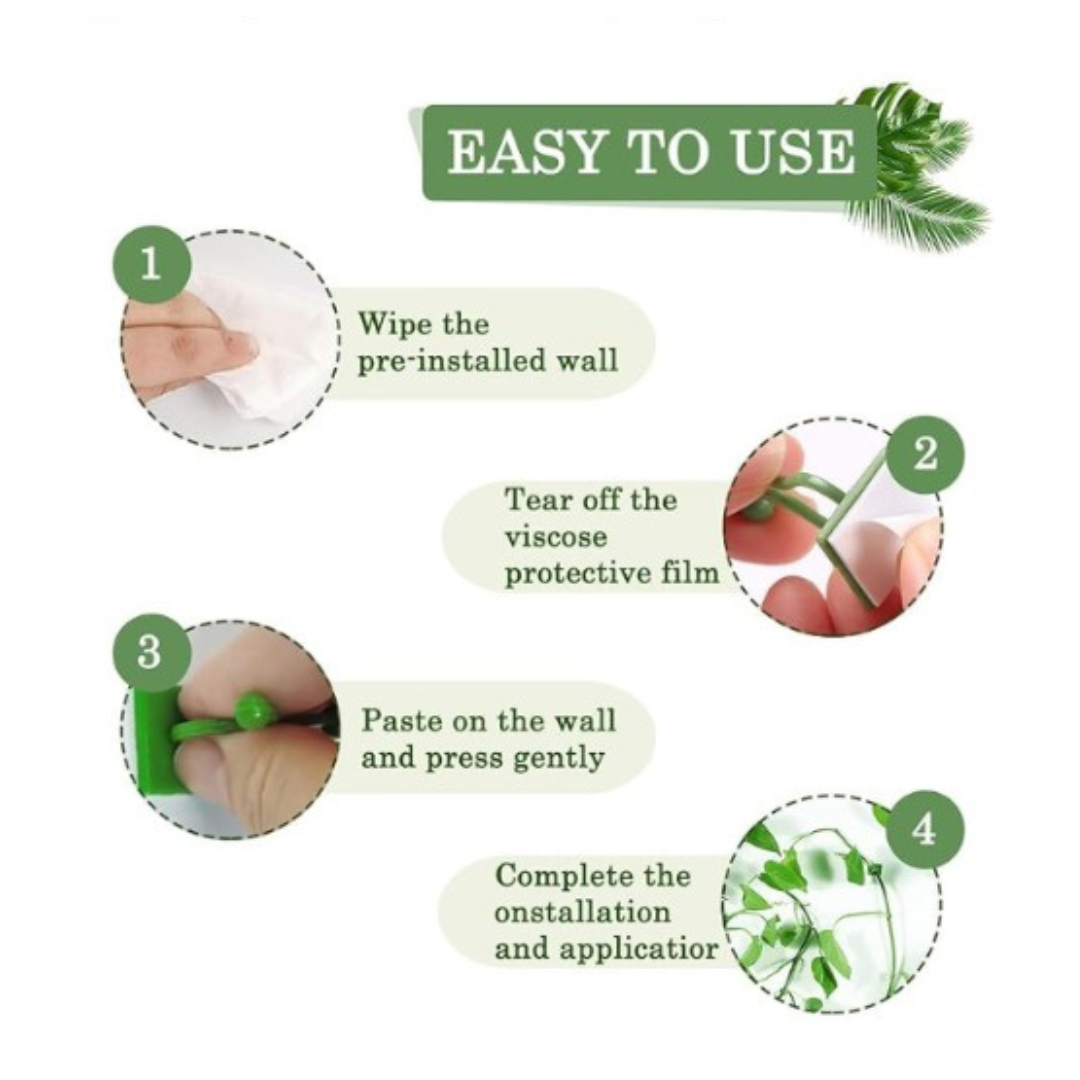 EASY TO USE

1

Wipe the pre-installed wall

2

Tear off the viscose protective film

3

Paste on the wall and press gently

4

Complete the onstallation and applicatior