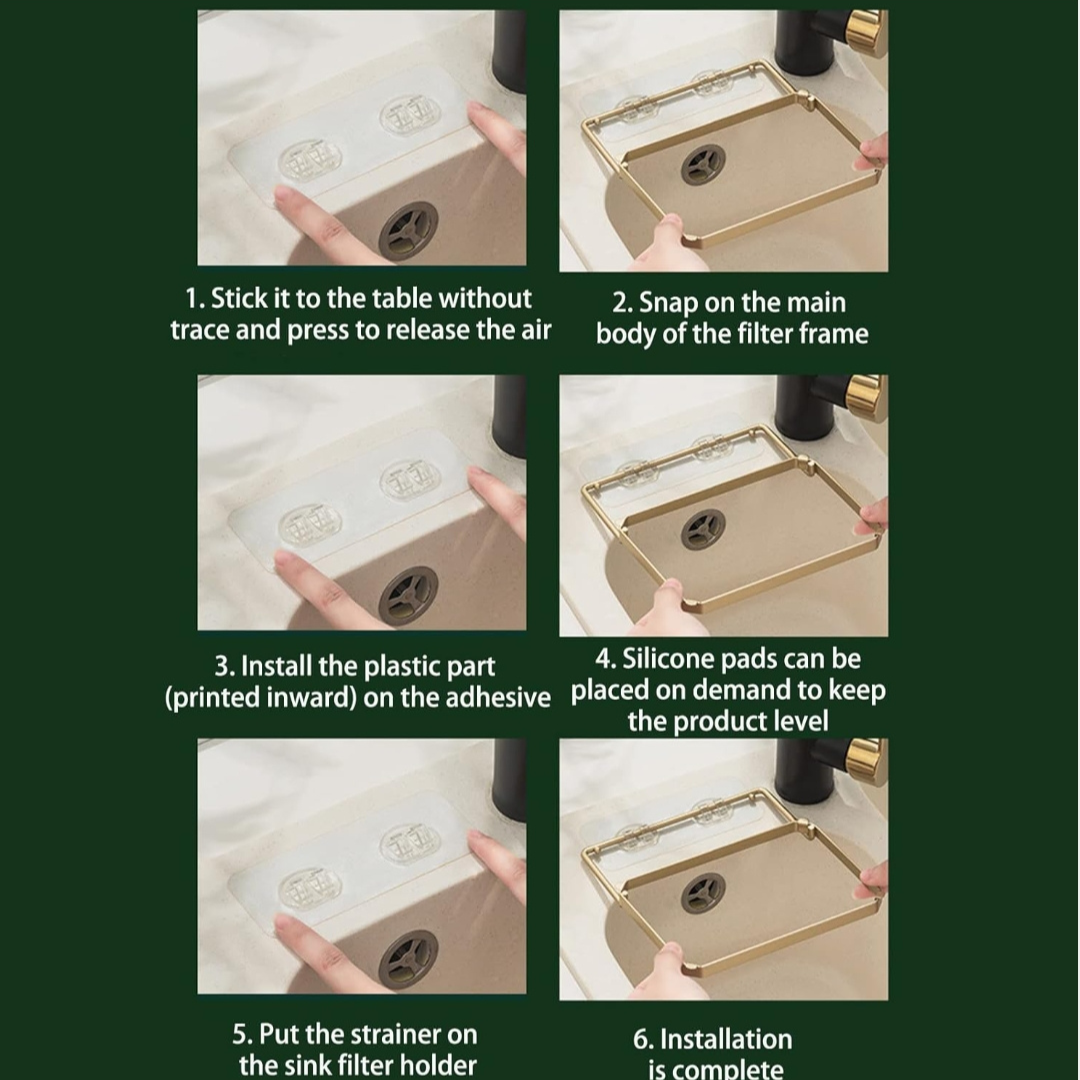 1. Stick it to the table without trace and press to release the air

2. Snap on the main body of the filter frame

3. Install the plastic part (printed inward) on the adhesive

4. Silicone pads can be placed on demand to keep the product level

5. Put the strainer on the sink filter holder

6. Installation is complete