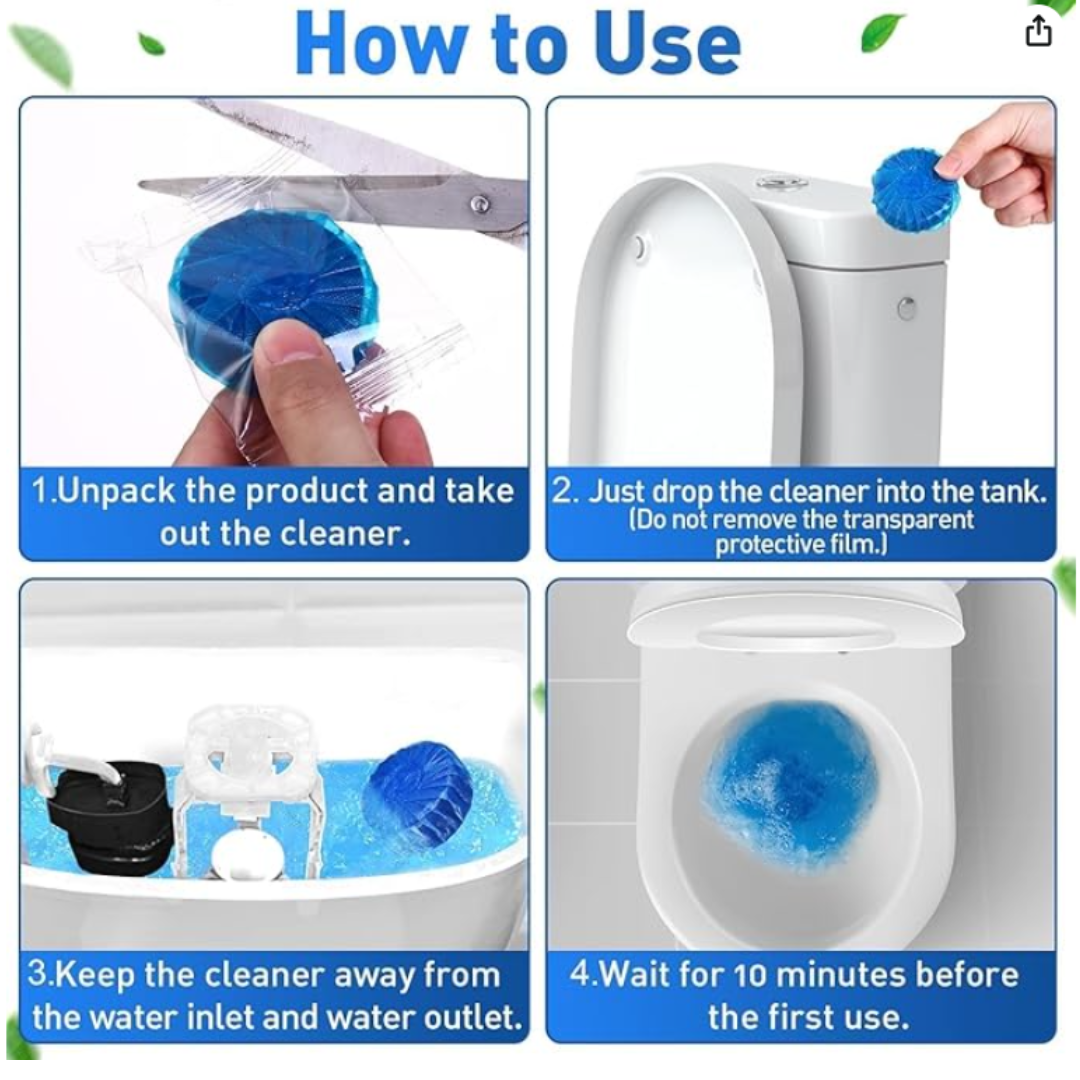 How to Use

1.Unpack the product and take out the cleaner.

2. Just drop the cleaner into the tank. (Do not remove the transparent protective film.)

3.Keep the cleaner away from the water inlet and water outlet.

4.Wait for 10 minutes before the first use.