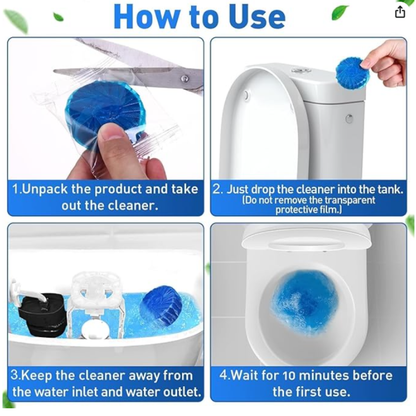 How to Use

1.Unpack the product and take out the cleaner.

2. Just drop the cleaner into the tank. (Do not remove the transparent protective film.)

3.Keep the cleaner away from the water inlet and water outlet.

4.Wait for 10 minutes before the first use.